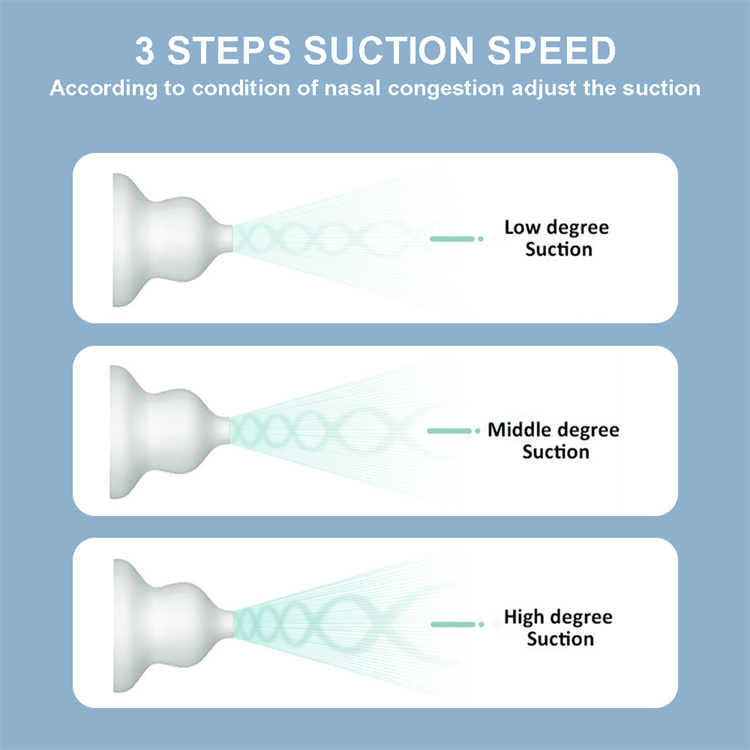 3 STEPS SUCTION SPEED

According to condition of nasal congestion adjust the suction

Low degree Suction

Middle degree Suction

High degree Suction